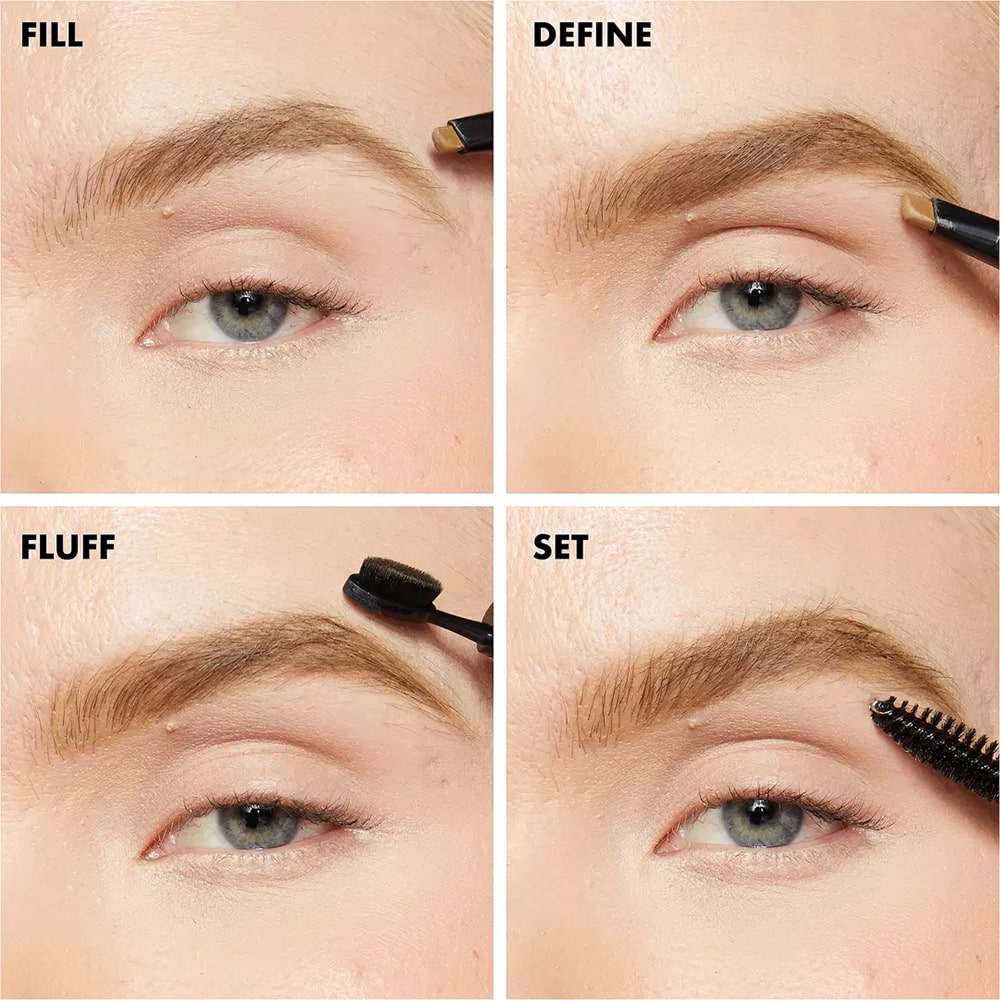 FILL

DEFINE

FLUFF

SET