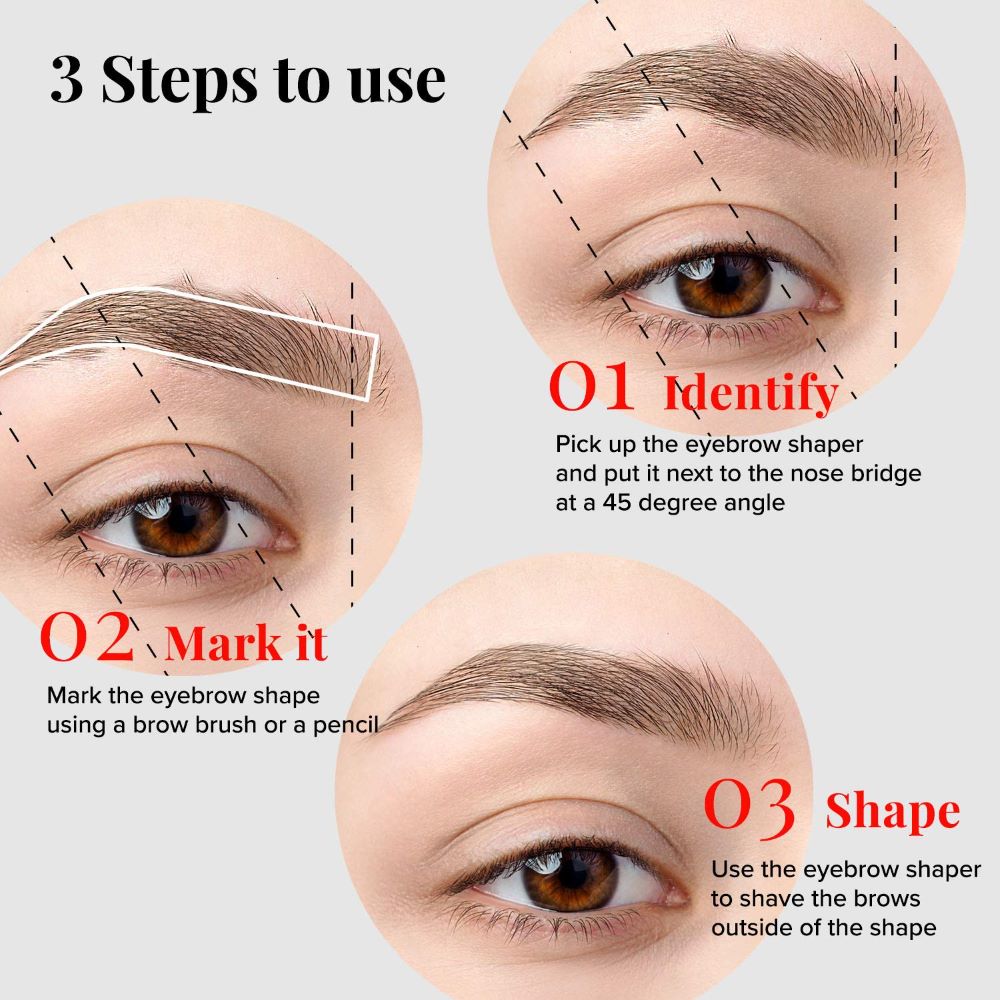 3 Steps to use

01 Identify

Pick up the eyebrow shaper and put it next to the nose bridge at a 45 degree angle

02 Mark it

Mark the eyebrow shape using a brow brush or a pencil

03 Shape

Use the eyebrow shaper to shave the brows outside of the shape